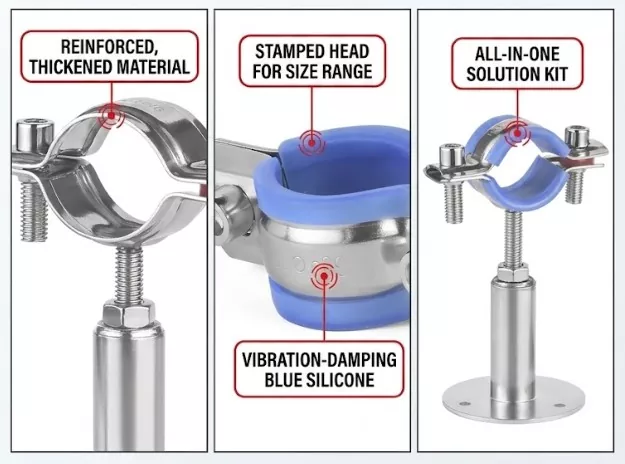 REINFORCED, THICKENED MATERIAL

STAMPED HEAD FOR SIZE RANGE

VIBRATION-DAMPING BLUE SILICONE

ALL-IN-ONE SOLUTION KIT